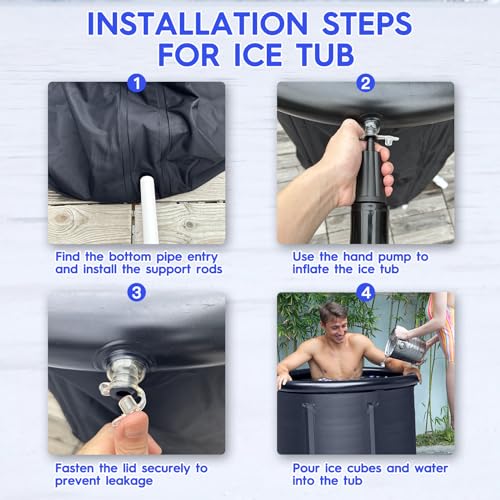 INSTALLATION STEPS FOR ICE TUB

1

Find the bottom pipe entry and install the support rods

2

Use the hand pump to inflate the ice tub

3

Fasten the lid securely to prevent leakage

4

Pour ice cubes and water into the tub