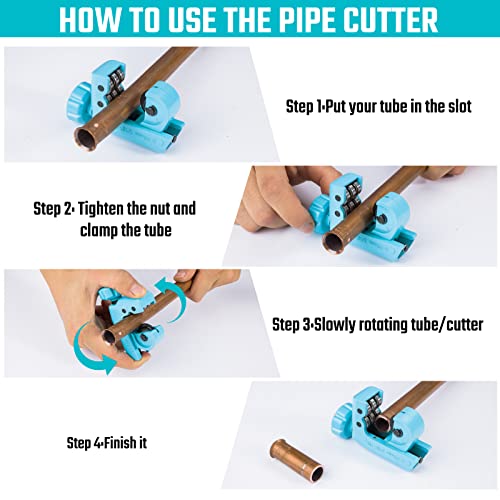 HOW TO USE THE PIPE CUTTER

Step 1·Put your tube in the slot

Step 2· Tighten the nut and clamp the tube

Step 3·Slowly rotating tube/cutter

Step 4·Finish it