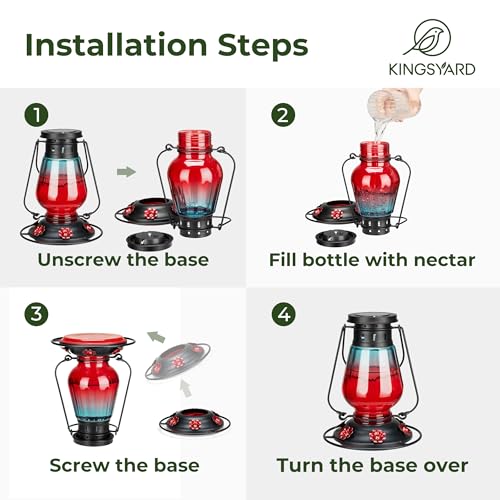 Installation Steps

KINGSYARD

1
Unscrew the base

2
Fill bottle with nectar

3
Screw the base

4
Turn the base over