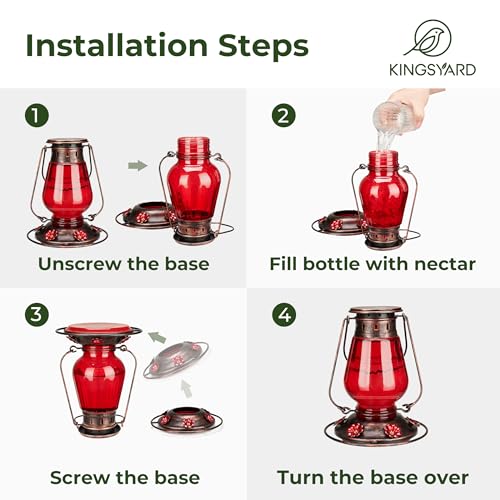 Installation Steps

KINGSYARD

1

Unscrew the base

2

Fill bottle with nectar

3

Screw the base

4

Turn the base over