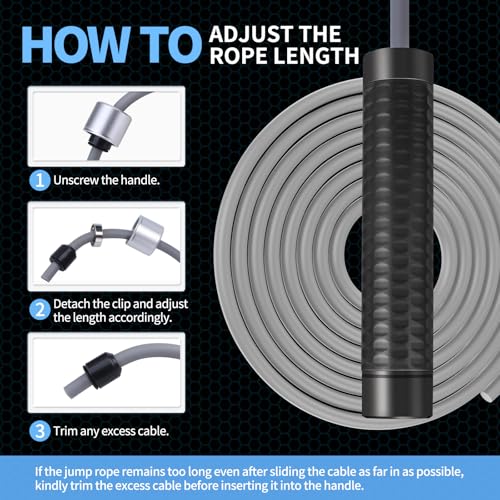 HOW TO ADJUST THE ROPE LENGTH

1 Unscrew the handle.

2 Detach the clip and adjust the length accordingly.

3 Trim any excess cable.

If the jump rope remains too long even after sliding the cable as far in as possible, kindly trim the excess cable before inserting it into the handle.