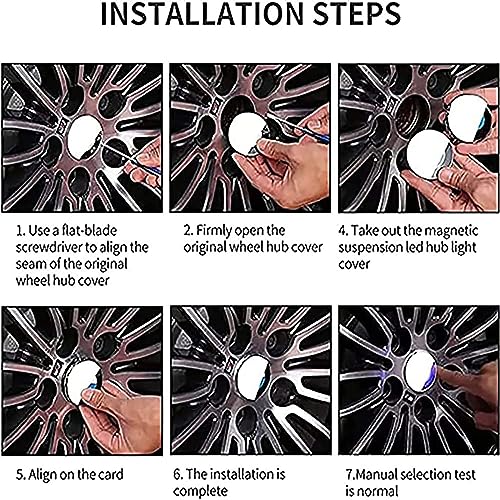 INSTALLATION STEPS

1. Use a flat-blade screwdriver to align the seam of the original wheel hub cover

2. Firmly open the original wheel hub cover

4. Take out the magnetic suspension led hub light cover

5. Align on the card

6. The installation is complete

7.Manual selection test is normal